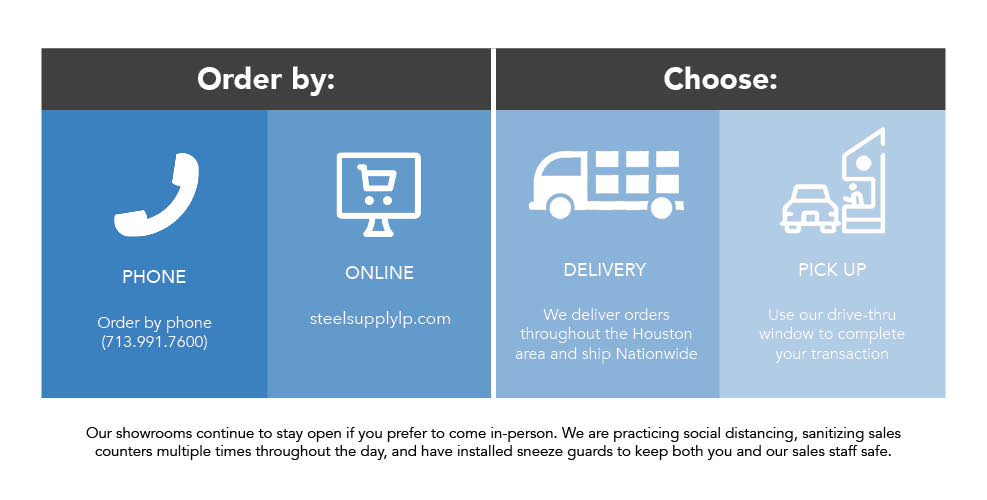 Order by:

PHONE

Order by phone (713.991.7600)

ONLINE

steelsupplylp.com

Choose:

DELIVERY

We deliver orders throughout the Houston area and ship Nationwide

PICK UP

Use our drive-thru window to complete your transaction

Our showrooms continue to stay open if you prefer to come in-person. We are practicing social distancing, sanitizing sales counters multiple times throughout the day, and have installed sneeze guards to keep both you and our sales staff safe.